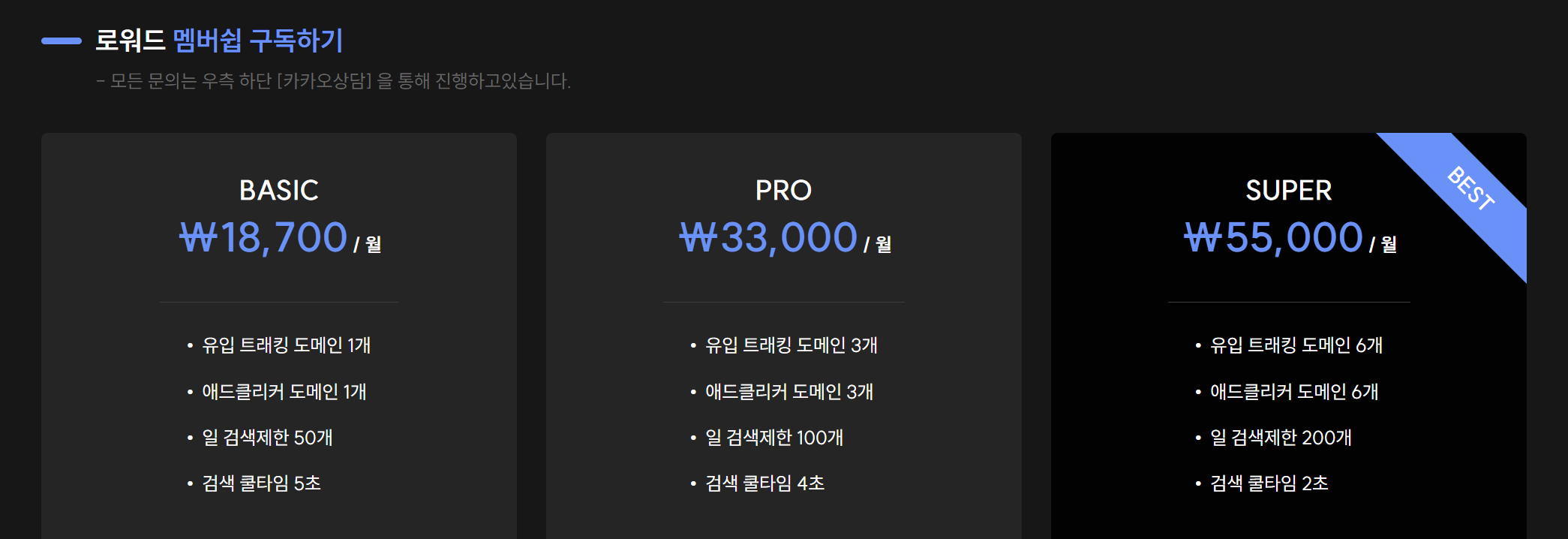 로워드 멤버쉽 구독하기

- 모든 문의는 우측 하단 [카카오상담] 을 통해 진행하고있습니다.

BASIC
₩18,700 / 월

• 유입 트래킹 도메인 1개
• 애드클리커 도메인 1개
• 일 검색제한 50개
• 검색 쿨타임 5초

PRO
₩33,000 / 월

• 유입 트래킹 도메인 3개
• 애드클리커 도메인 3개
• 일 검색제한 100개
• 검색 쿨타임 4초

BEST

SUPER
₩55,000 / 월

• 유입 트래킹 도메인 6개
• 애드클리커 도메인 6개
• 일 검색제한 200개
• 검색 쿨타임 2초